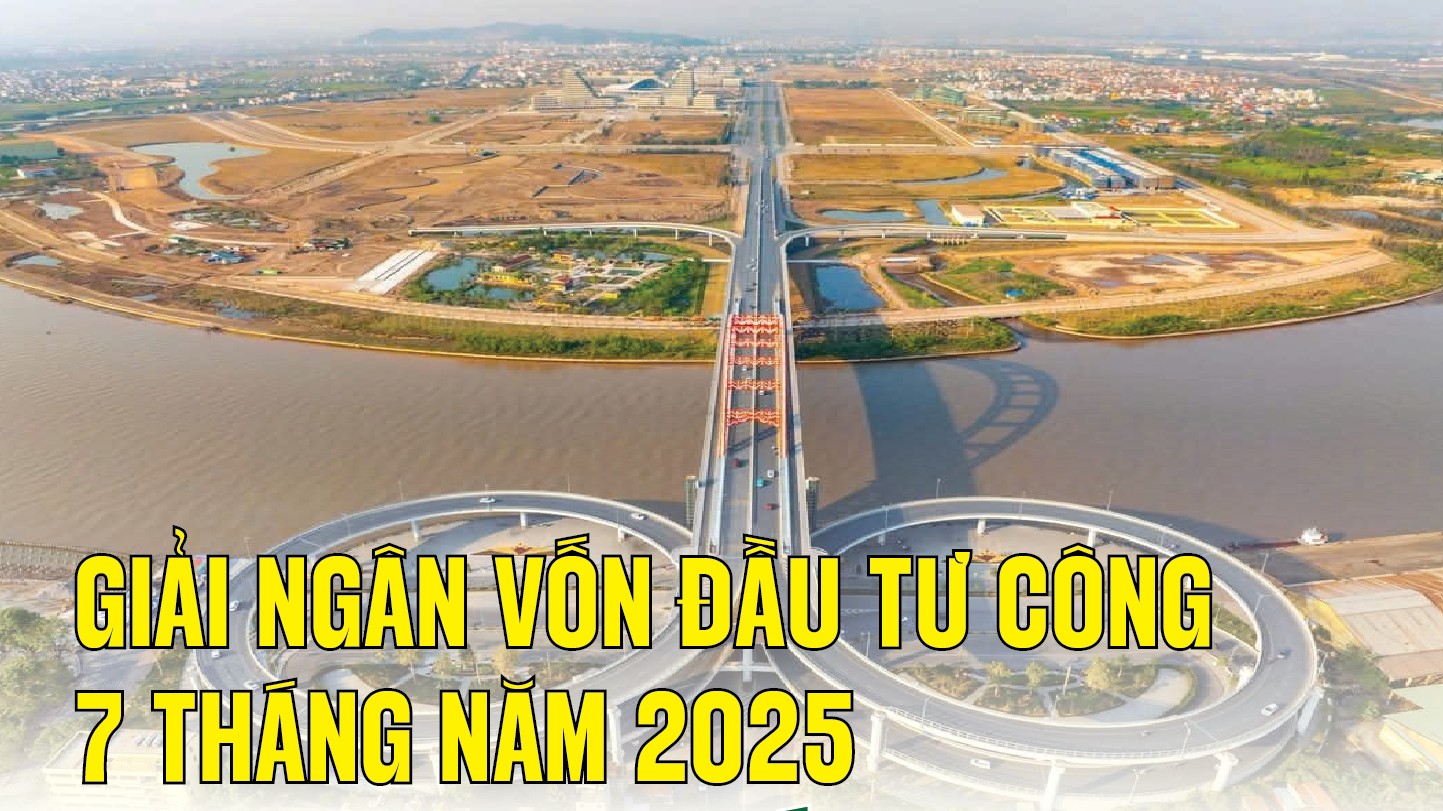 GIẢI NGÂN VỐN ĐẦU TƯ CÔNG
7 THÁNG NĂM 2025