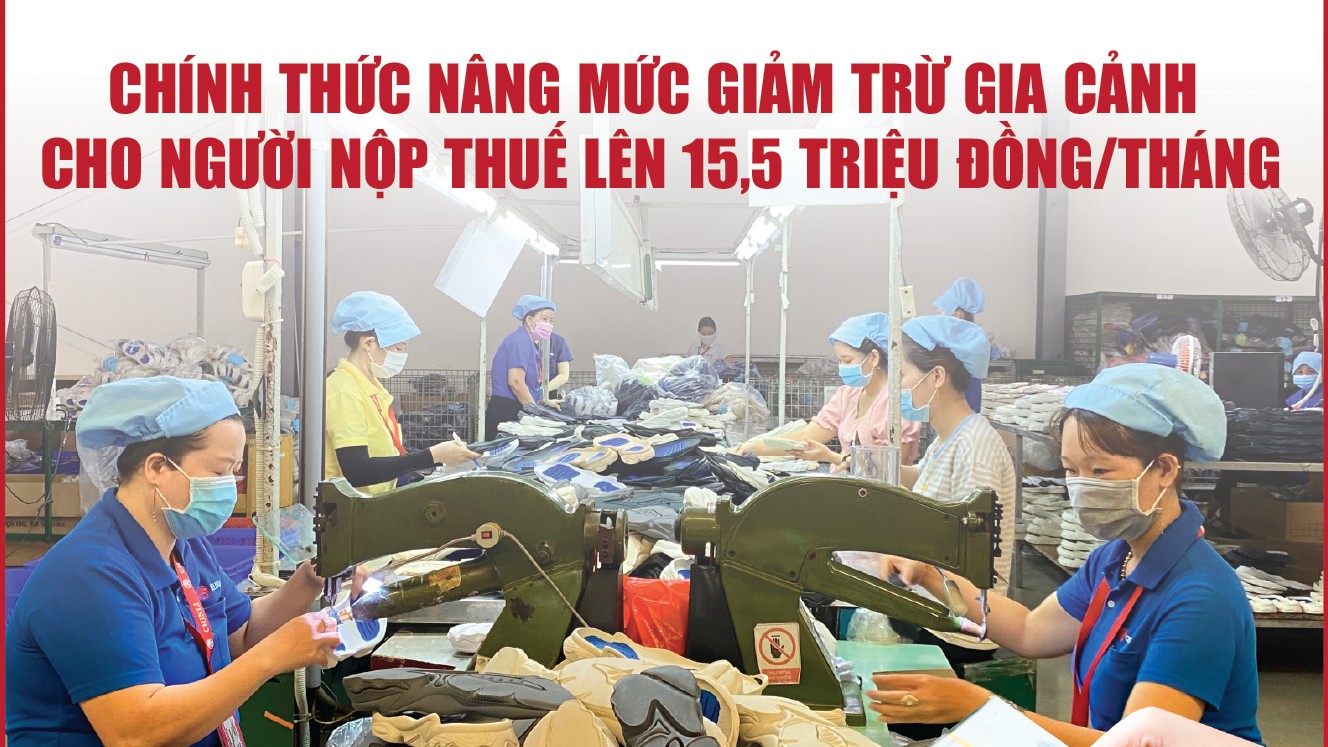 CHÍNH THỨC NÂNG MỨC GIẢM TRỪ GIA CẢNH CHO NGƯỜI NỘP THUẾ LÊN 15,5 TRIỆU ĐỒNG/THÁNG