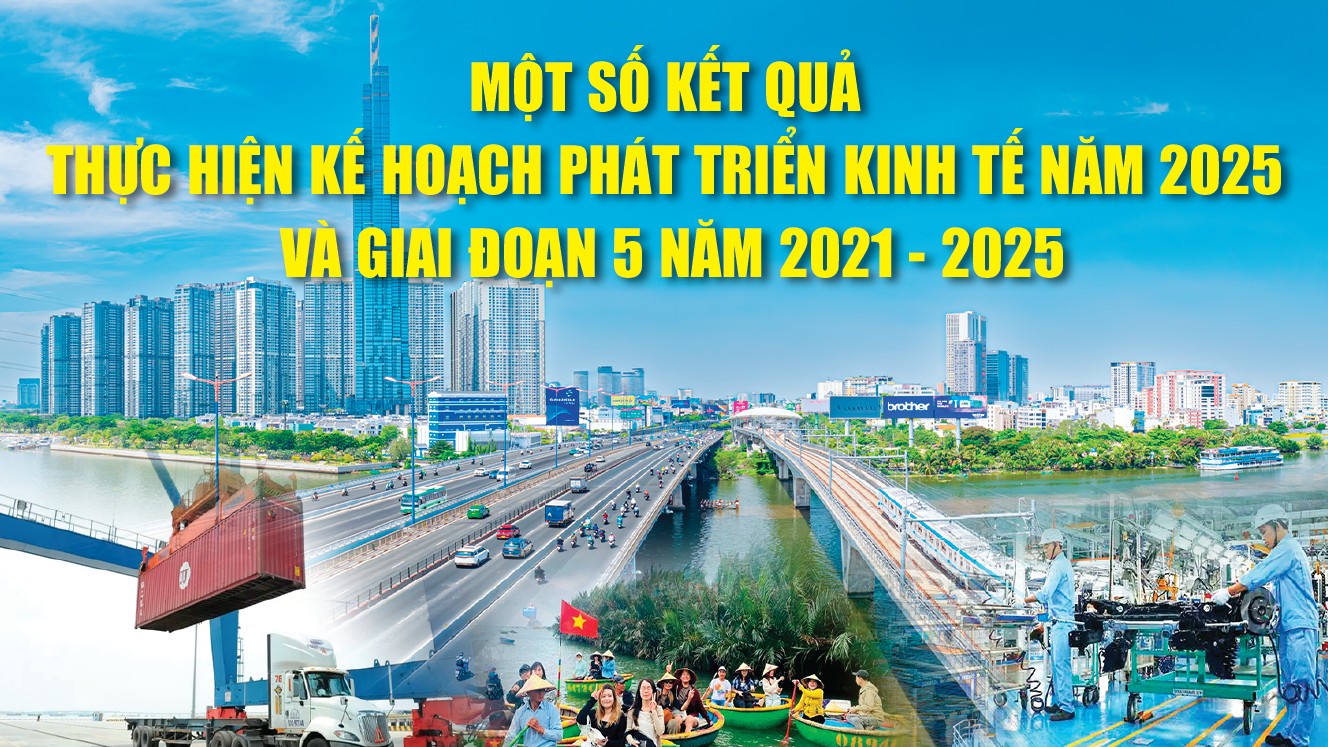 MỘT SỐ KẾT QUẢ
THỰC HIỆN KẾ HOẠCH PHÁT TRIỂN KINH TẾ NĂM 2025
VÀ GIAI ĐOẠN 5 NĂM 2021 - 2025

brother