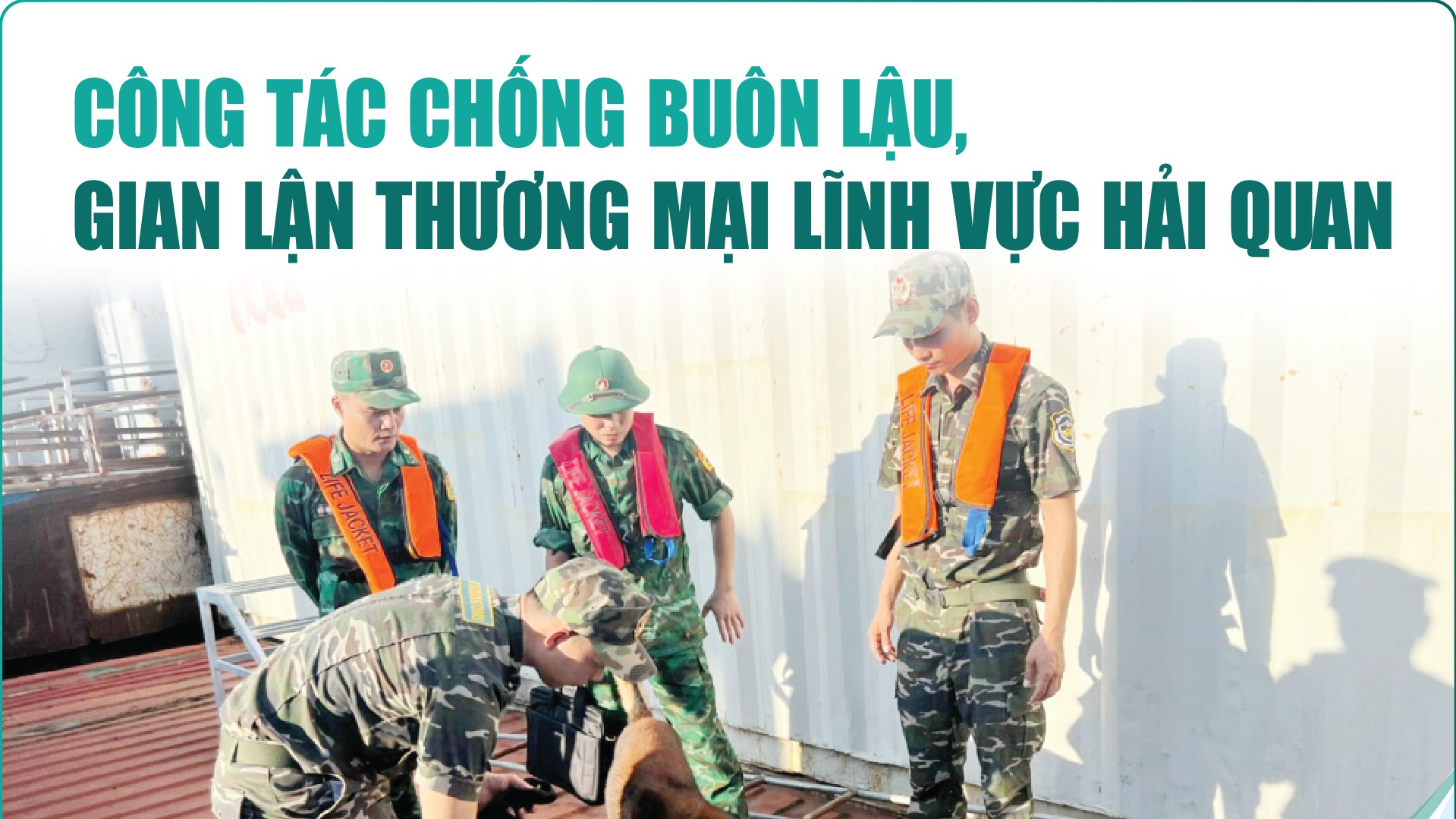 CÔNG TÁC CHỐNG BUÔN LẬU,
GIAN LẬN THƯƠNG MẠI LĨNH VỰC HẢI QUAN

LIFE JACKET

LIFE JACKET

LIFE JACKET